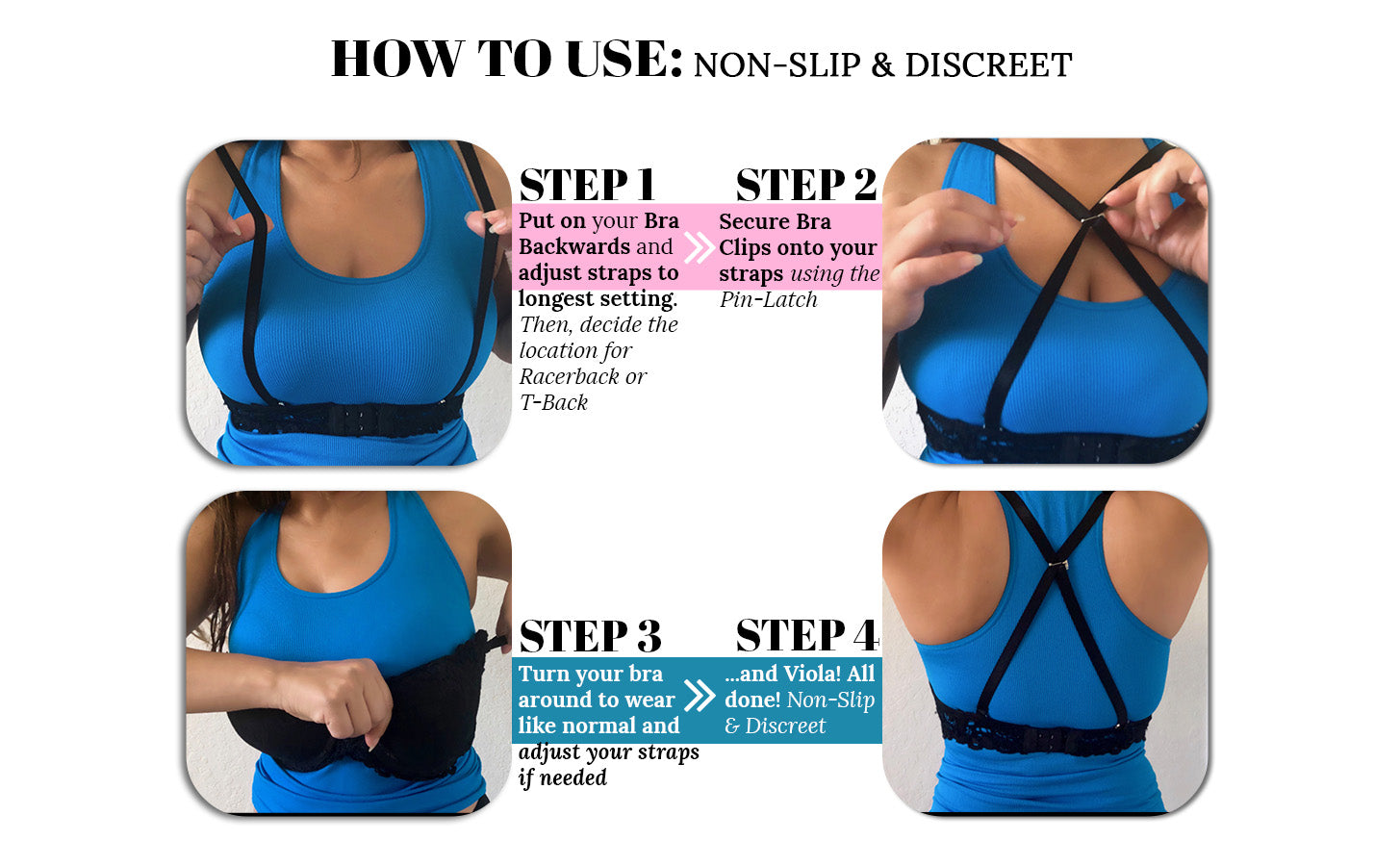 HOW TO USE: NON-SLIP & DISCREET

STEP 1

Put on your Bra Backwards and adjust straps to longest setting. Then, decide the location for Racerback or T-Back

STEP 2

Secure Bra Clips onto your straps using the Pin-Latch

STEP 3

Turn your bra around to wear like normal and adjust your straps if needed

STEP 4

...and Viola! All done! Non-Slip & Discreet