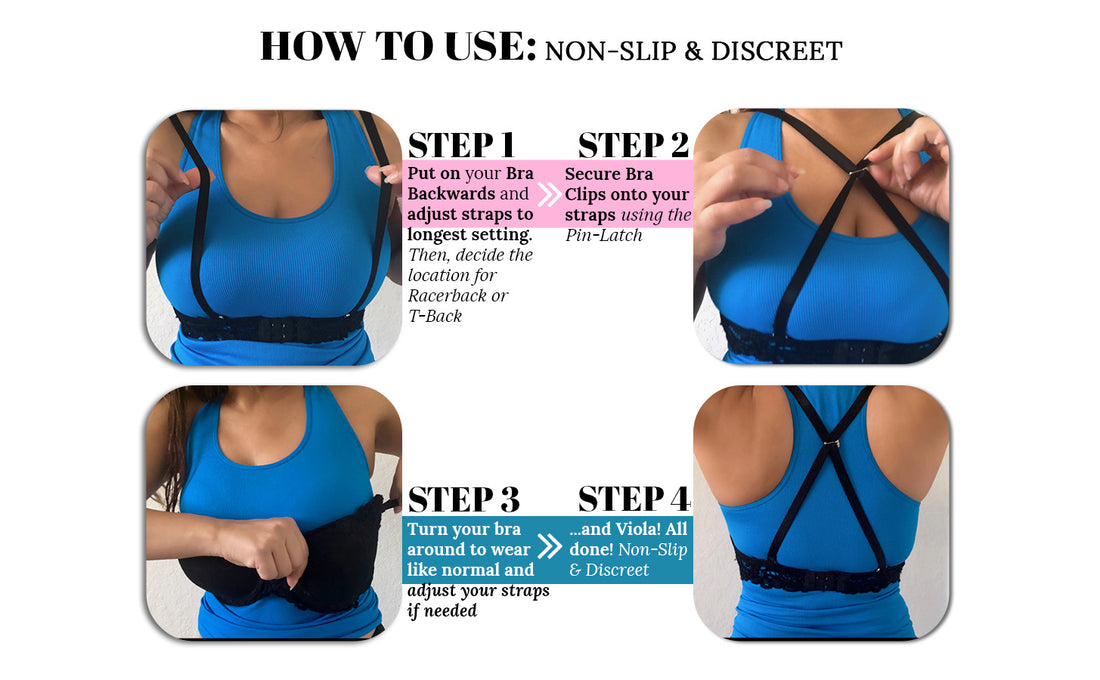 HOW TO USE: NON-SLIP & DISCREET

STEP 1
Put on your Bra Backwards and adjust straps to longest setting. Then, decide the location for Racerback or T-Back

STEP 2
Secure Bra Clips onto your straps using the Pin-Latch

STEP 3
Turn your bra around to wear like normal and adjust your straps if needed

STEP 4
...and Viola! All done! Non-Slip & Discreet