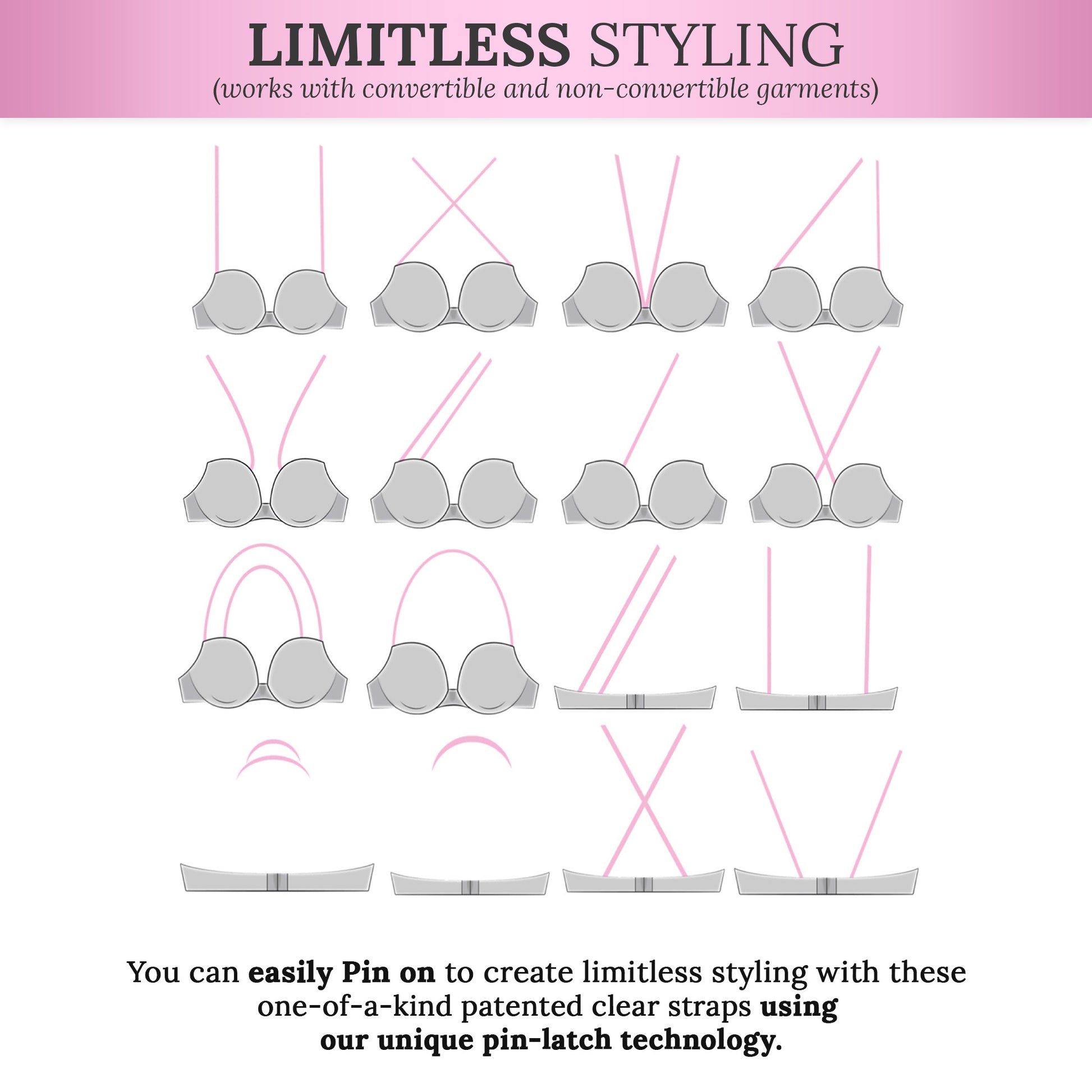 LIMITLESS STYLING
(works with convertible and non-convertible garments)

You can easily Pin on to create limitless styling with these one-of-a-kind patented clear straps using our unique pin-latch technology.